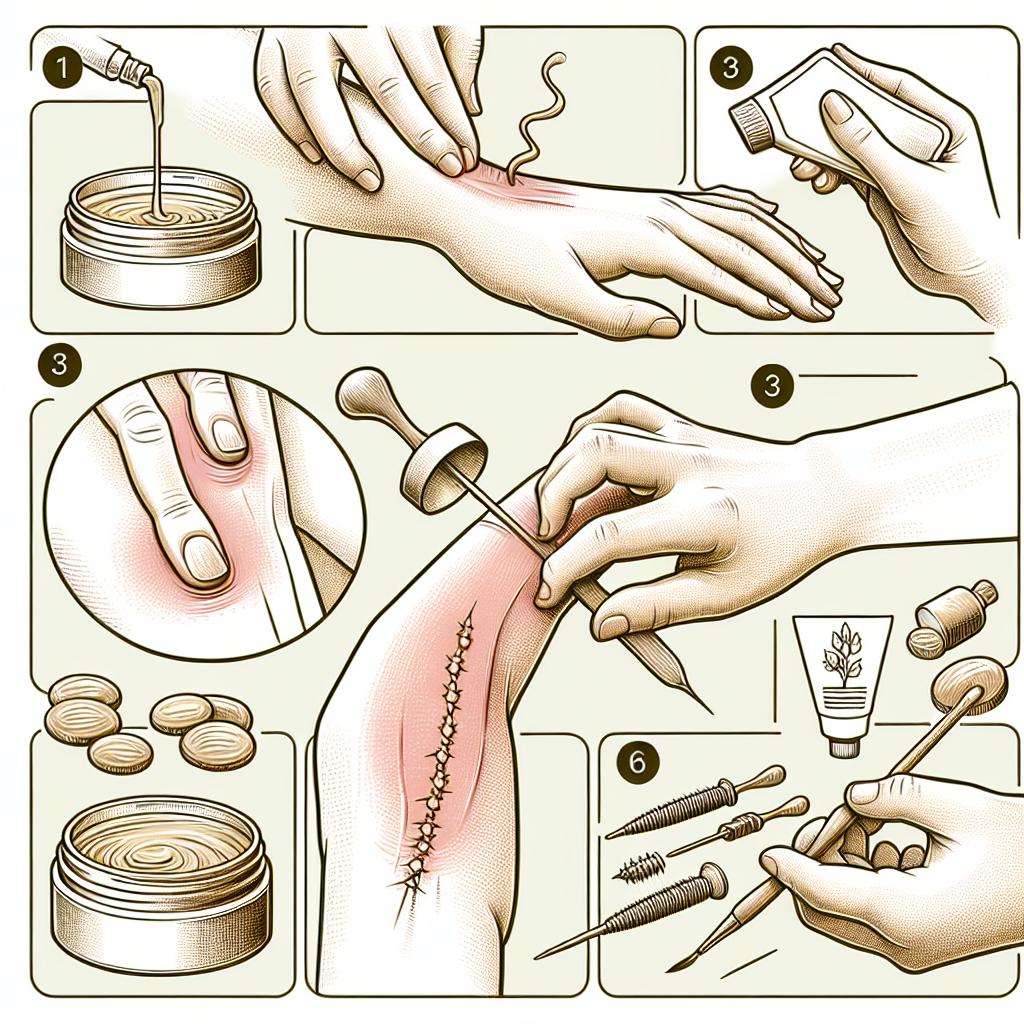 1

3

3

3

6