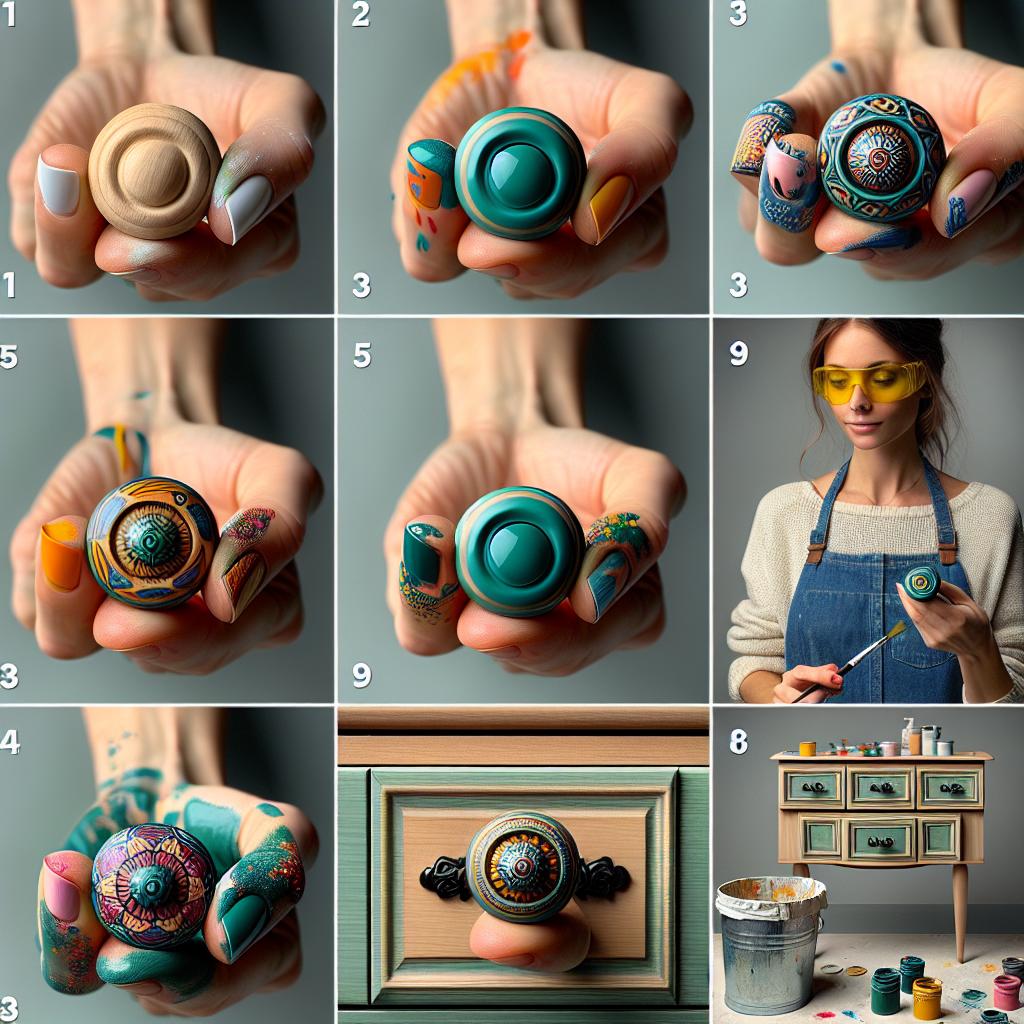 1
1
2
3
3
3
5
3
5
9
9
4
3
8